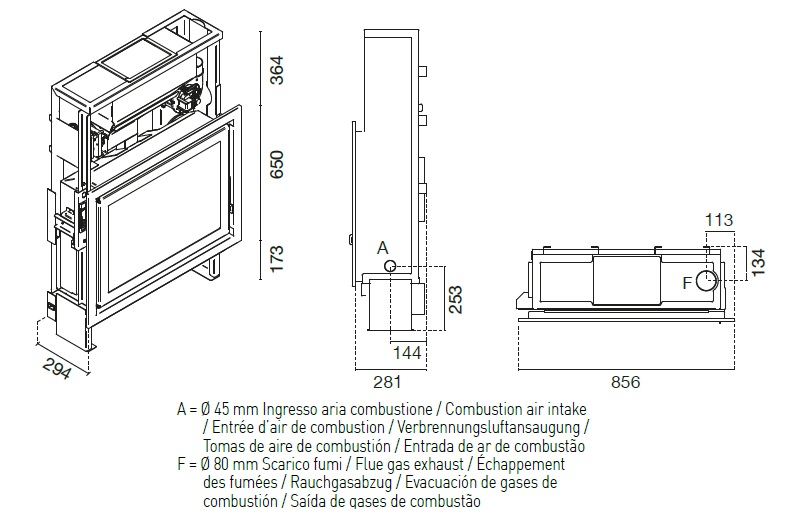 364

650

173

294

A

253

144

281

113

134

F

856

A = Ø 45 mm Ingresso aria combustione / Combustion air intake / Entrée d'air de combustion / Verbrennungsluftansaugung / Tomas de aire de combustión / Entrada de ar de combustão
F = Ø 80 mm Scarico fumi / Flue gas exhaust / Échappement des fumées / Rauchgasabzug / Evacuación de gases de combustión / Saída de gases de combustão